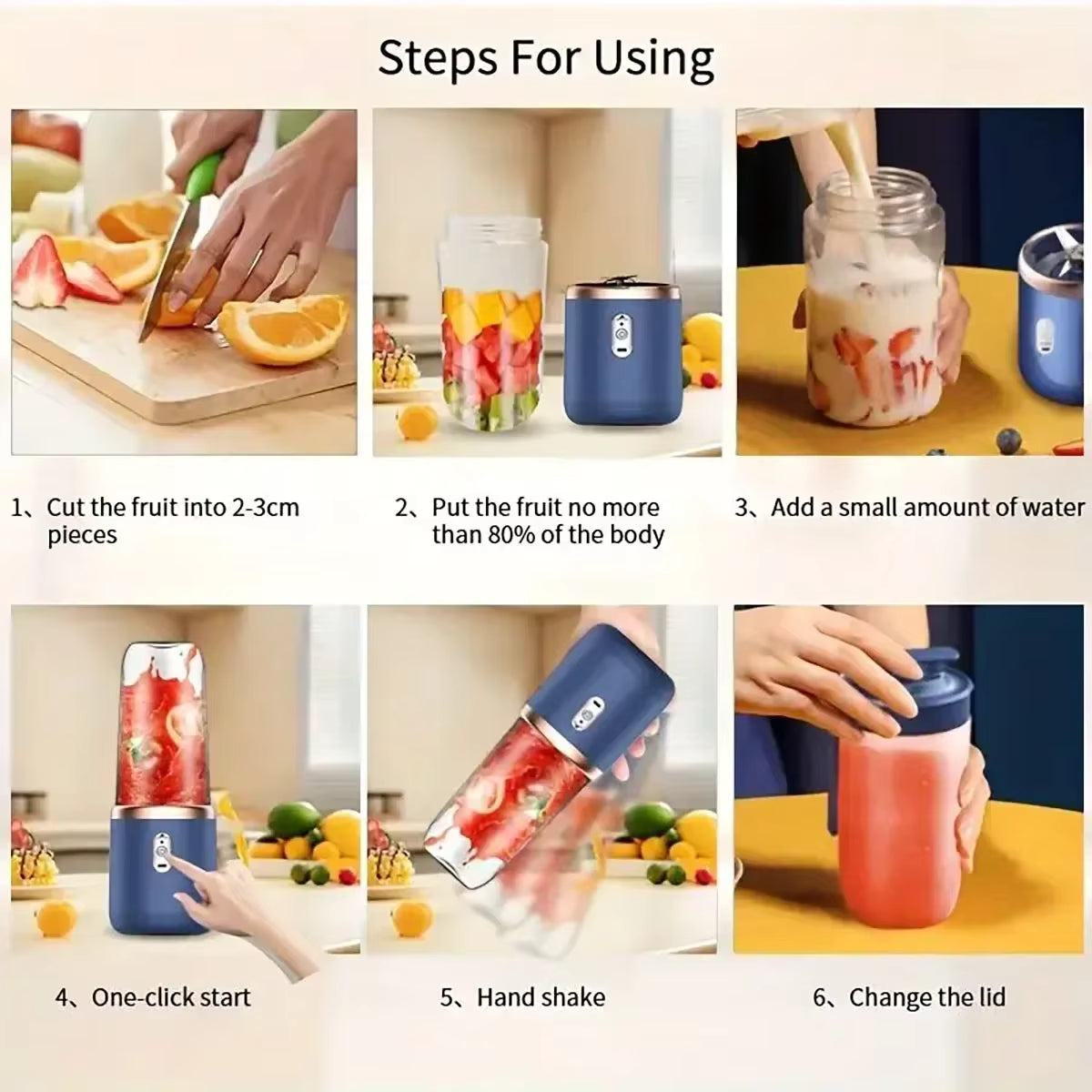 Steps For Using

1、Cut the fruit into 2-3cm pieces

2、Put the fruit no more than 80% of the body

3、Add a small amount of water

4、One-click start

5、Hand shake

6、Change the lid